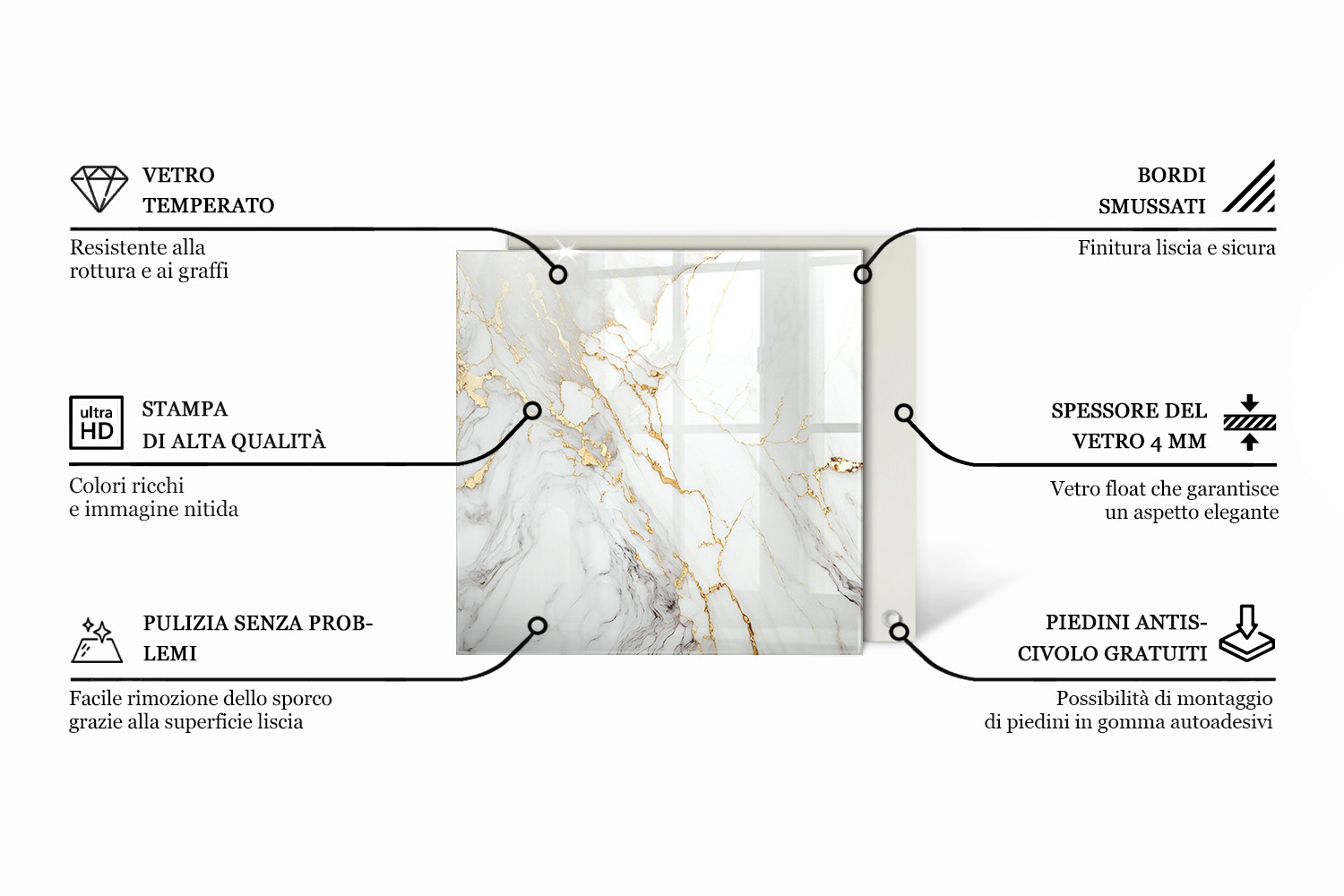 VETRO TEMPERATO

Resistente alla rottura e ai graffi

ultra HD

STAMPA DI ALTA QUALITÀ

Colori ricchi e immagine nitida

PULIZIA SENZA PROBLEMI

Facile rimozione dello sporco grazie alla superficie liscia

BORDI SMUSSATI

Finitura liscia e sicura

SPESSORE DEL VETRO 4 MM

Vetro float che garantisce un aspetto elegante

PIEDINI ANTISCIVOLO GRATUITI

Possibilità di montaggio di piedini in gomma autoadesivi